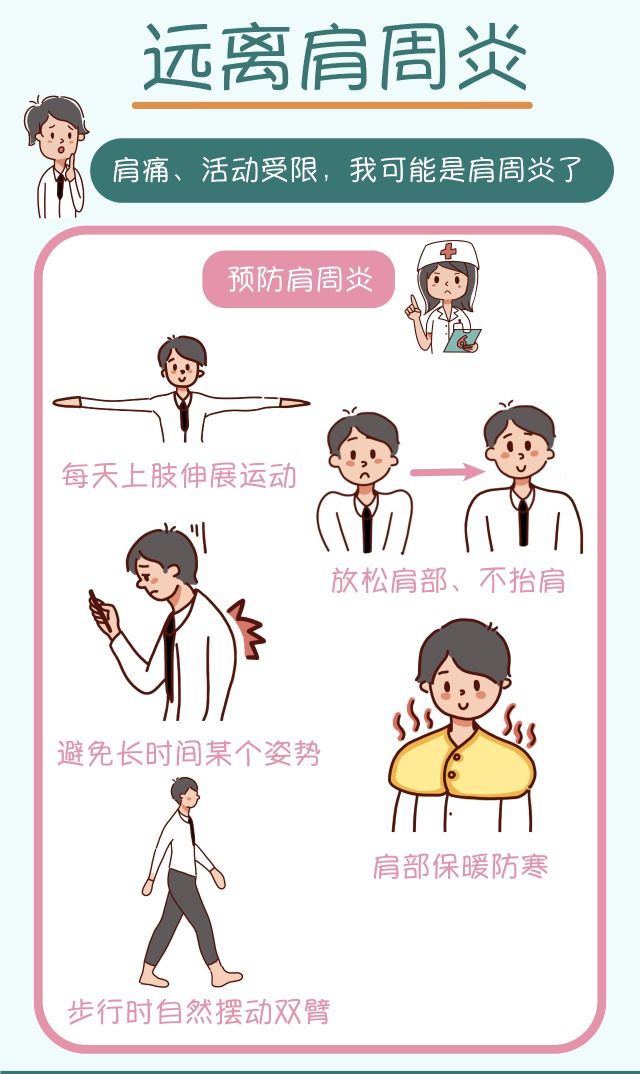 远离肩周炎

肩痛、活动受限，我可能是肩周炎了

预防肩周炎

每天上肢伸展运动

放松肩部、不抬肩

避免长时间某个姿势

肩部保暖防寒

步行时自然摆动双臂